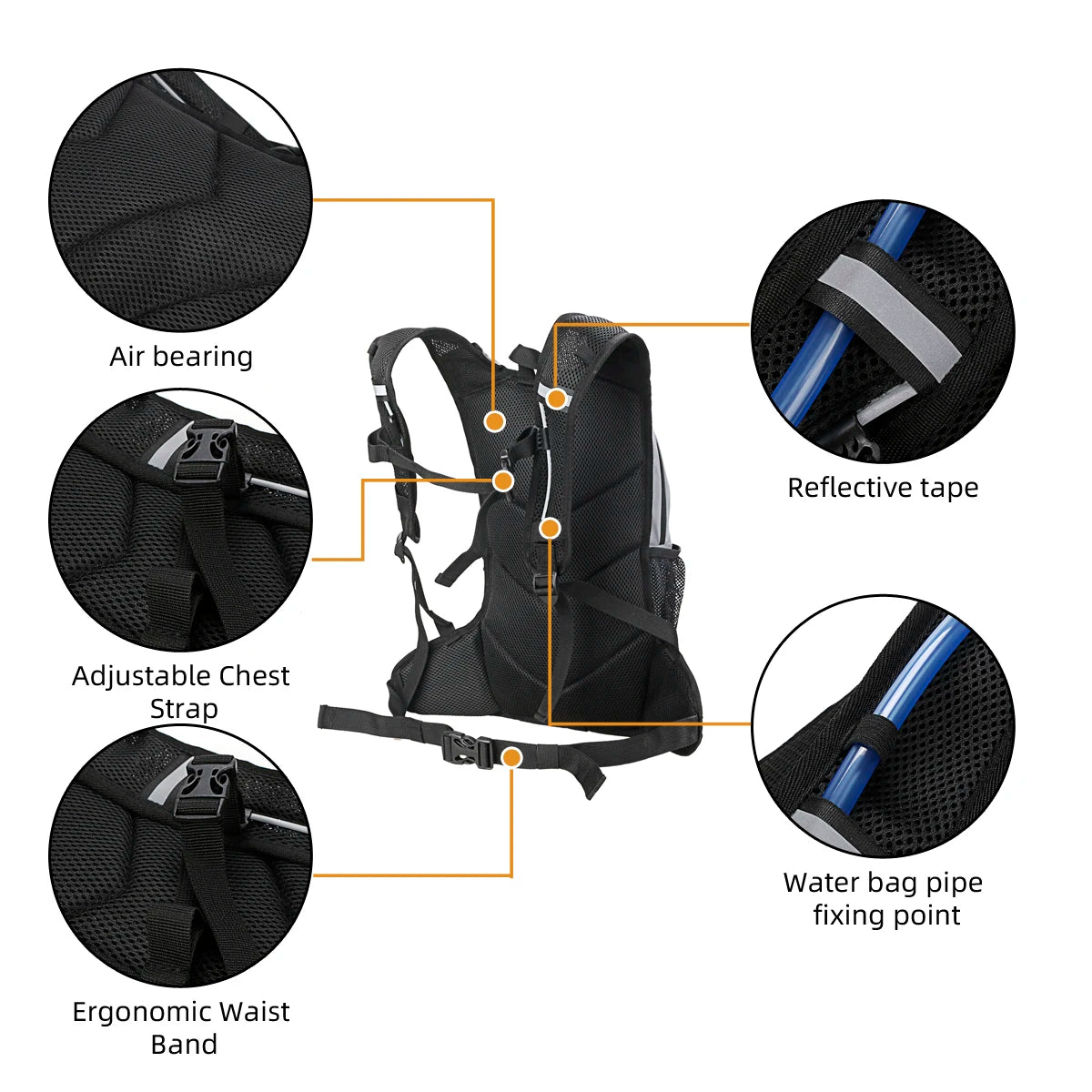 Air bearing

Adjustable Chest Strap

Ergonomic Waist Band

Reflective tape

Water bag pipe fixing point